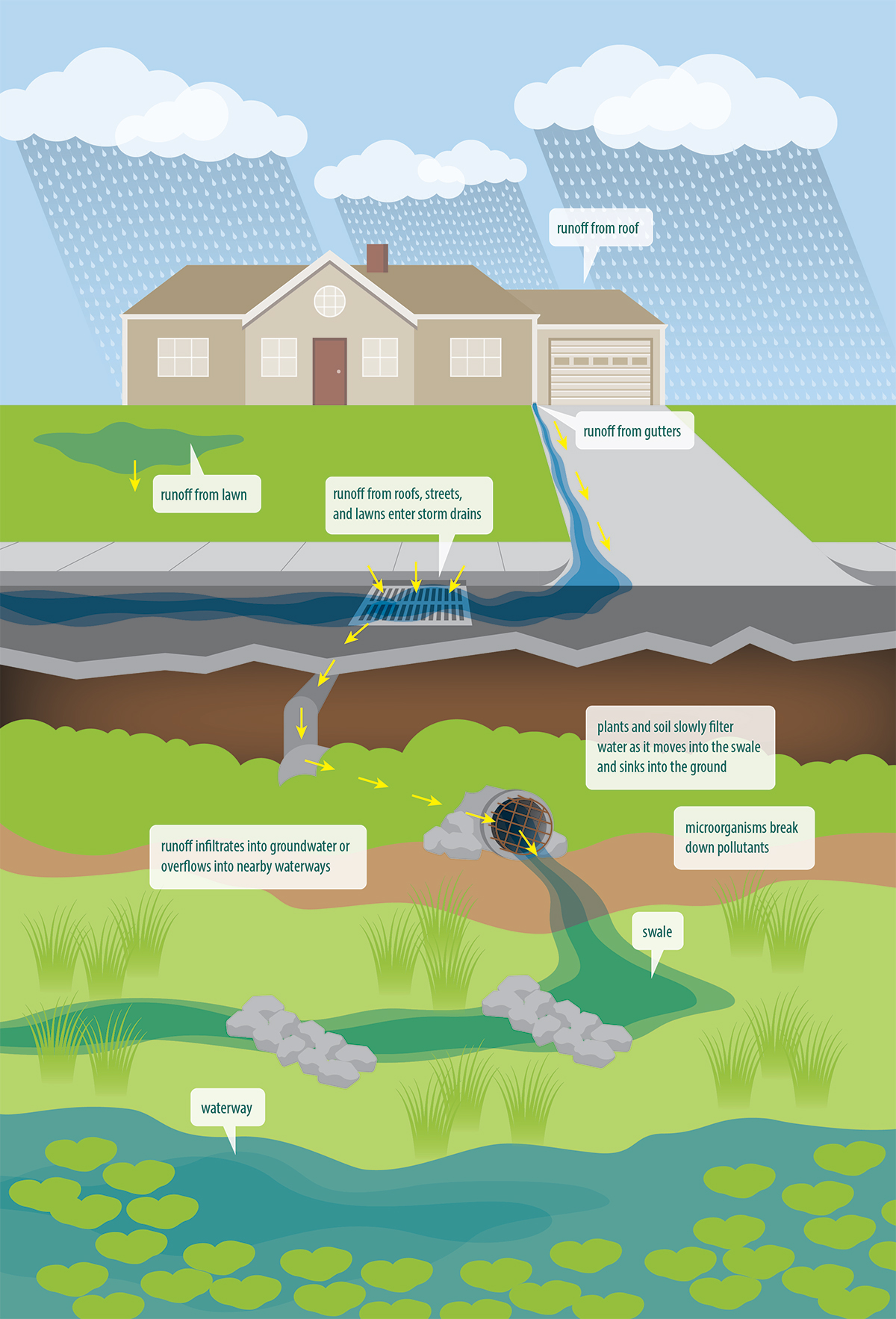 runoff from roof

runoff from gutters

runoff from lawn

runoff from roofs, streets, and lawns enter storm drains

plants and soil slowly filter water as it moves into the swale and sinks into the ground

microorganisms break down pollutants

runoff infiltrates into groundwater or overflows into nearby waterways

swale

waterway